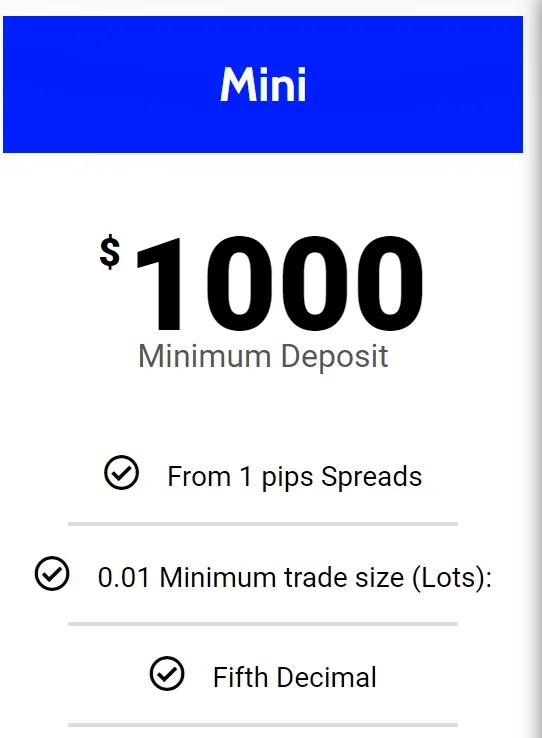 Mini

$ 1000
Minimum Deposit

From 1 pips Spreads

0.01 Minimum trade size (Lots):

Fifth Decimal