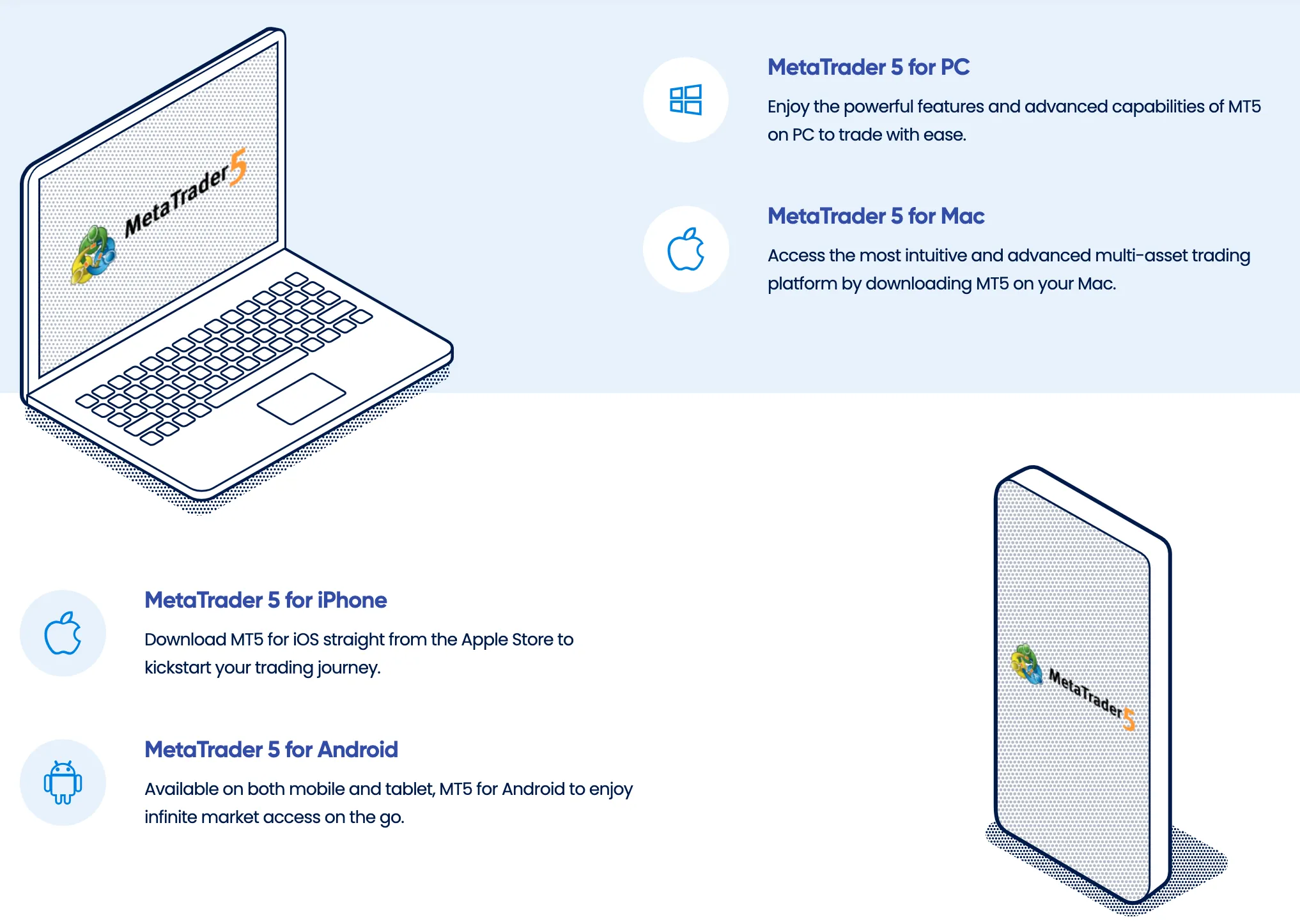 MetaTrader 5

MetaTrader 5 for PC

Enjoy the powerful features and advanced capabilities of MT5 on PC to trade with ease.

MetaTrader 5 for Mac

Access the most intuitive and advanced multi-asset trading platform by downloading MT5 on your Mac.

MetaTrader 5 for iPhone

Download MT5 for iOS straight from the Apple Store to kickstart your trading journey.

MetaTrader 5 for Android

Available on both mobile and tablet, MT5 for Android to enjoy infinite market access on the go.

MetaTrader 5