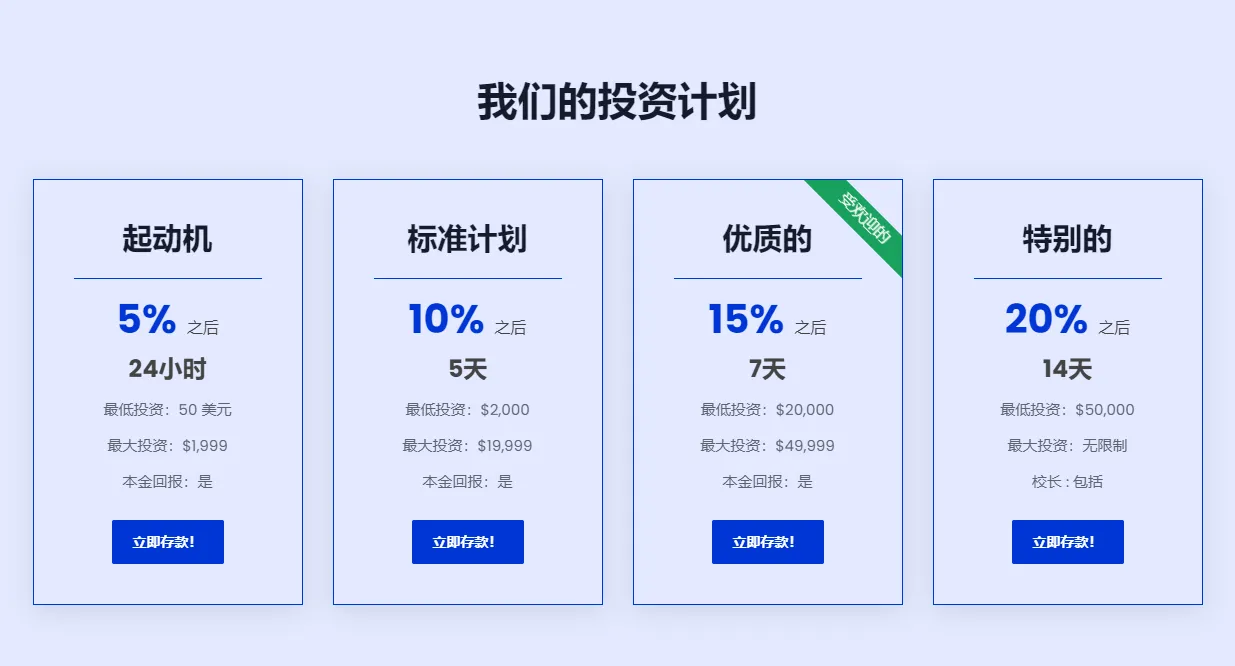 我们的投资计划

起动机

5% 之后

24小时

最低投资：50 美元

最大投资：$1,999

本金回报：是

立即存款!

标准计划

10% 之后

5天

最低投资：$2,000

最大投资：$19,999

本金回报：是

立即存款!

受欢迎的

优质的

15% 之后

7天

最低投资：$20,000

最大投资：$49,999

本金回报：是

立即存款!

特别的

20% 之后

14天

最低投资：$50,000

最大投资：无限制

校长 : 包括

立即存款!