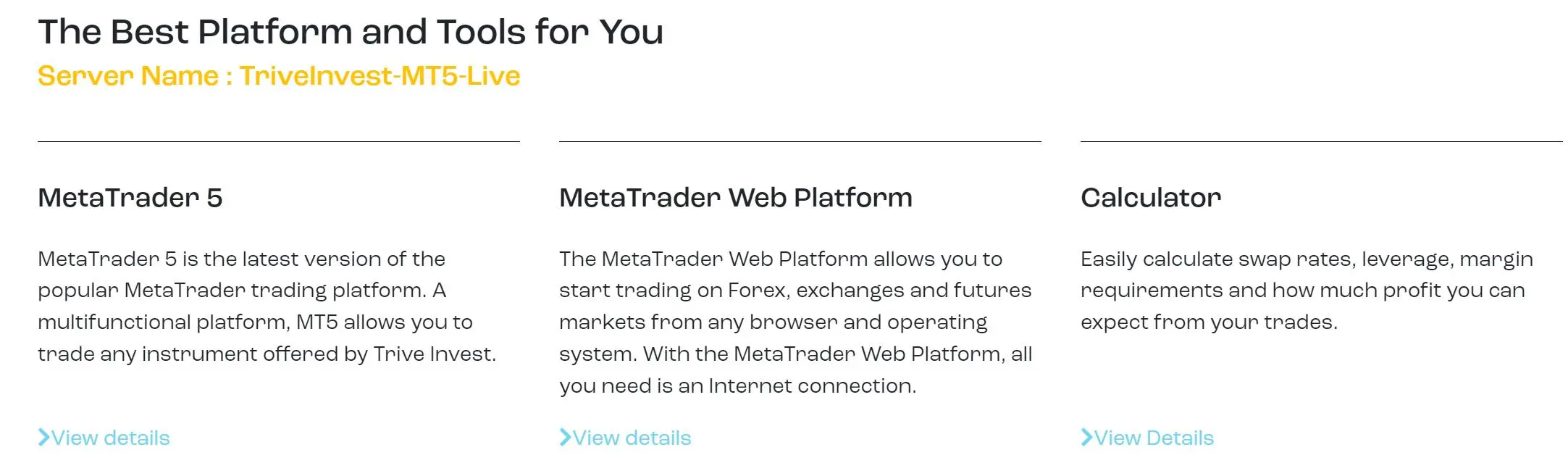 The Best Platform and Tools for You
Server Name : TriveInvest-MT5-Live

MetaTrader 5

MetaTrader 5 is the latest version of the popular MetaTrader trading platform. A multifunctional platform, MT5 allows you to trade any instrument offered by Trive Invest.

View details

MetaTrader Web Platform

The MetaTrader Web Platform allows you to start trading on Forex, exchanges and futures markets from any browser and operating system. With the MetaTrader Web Platform, all you need is an Internet connection.

View details

Calculator

Easily calculate swap rates, leverage, margin requirements and how much profit you can expect from your trades.

View Details