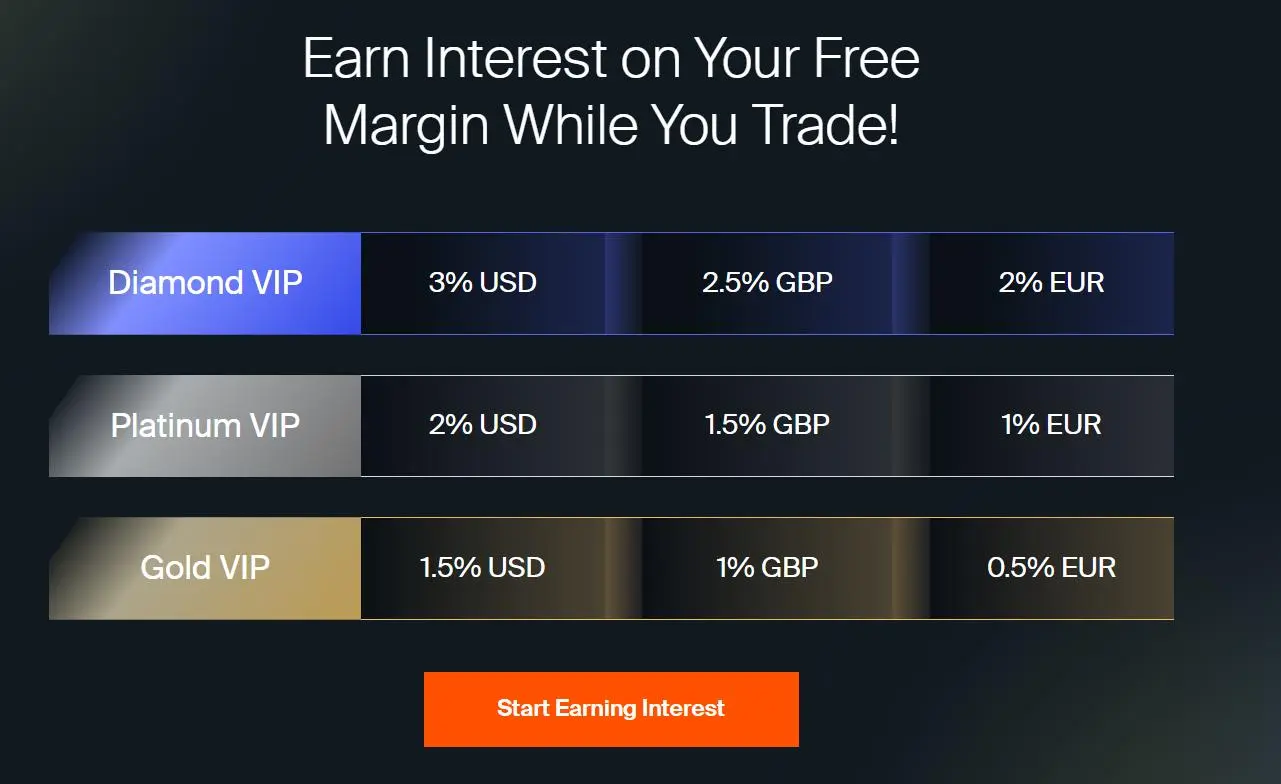 Earn Interest on Your Free Margin While You Trade!

| Diamond VIP | 3% USD | 2.5% GBP | 2% EUR |
|---|---|---|---|
| Platinum VIP | 2% USD | 1.5% GBP | 1% EUR |
| Gold VIP | 1.5% USD | 1% GBP | 0.5% EUR |

Start Earning Interest