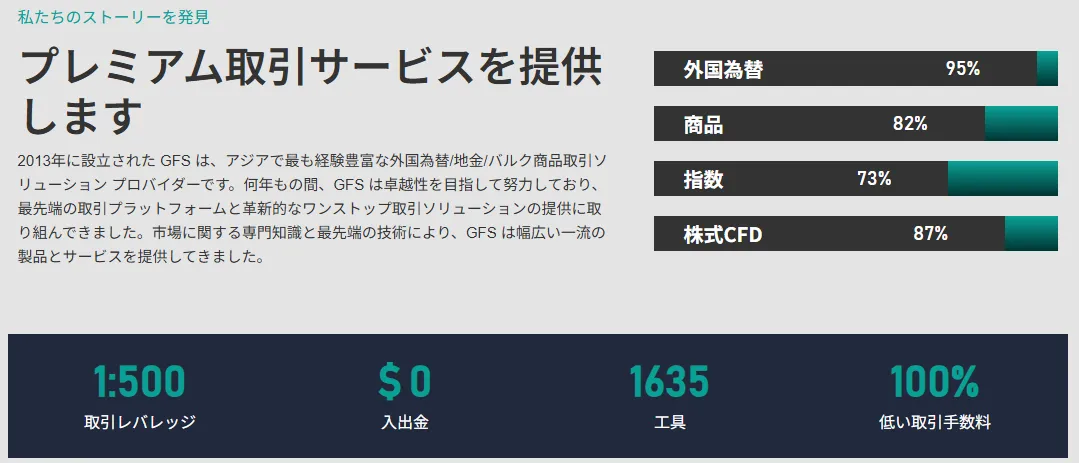 私たちのストーリーを発見

プレミアム取引サービスを提供します

2013年に設立された GFS は、アジアで最も経験豊富な外国為替/地金/バルク商品取引ソリューション プロバイダーです。何年もの間、GFS は卓越性を目指して努力しており、最先端の取引プラットフォームと革新的なワンストップ取引ソリューションの提供に取り組んできました。市場に関する専門知識と最先端の技術により、GFS は幅広い一流の製品とサービスを提供してきました。

外国為替 95%

商品 82%

指数 73%

株式CFD 87%

1:500
取引レバレッジ

$ 0
入出金

1635
工具

100%
低い取引手数料